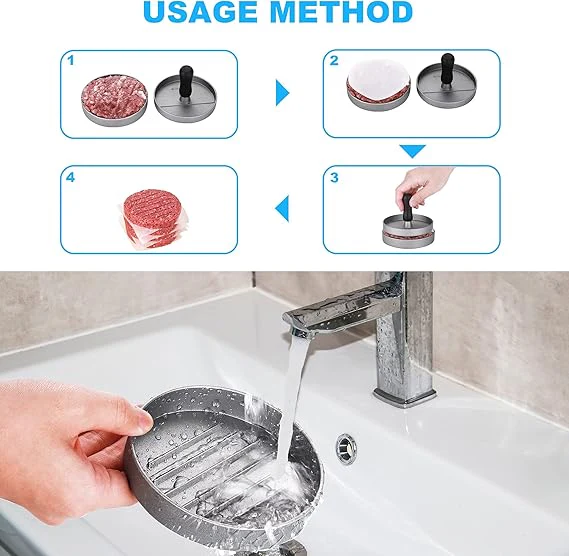 USAGE METHOD

1

2

3

4